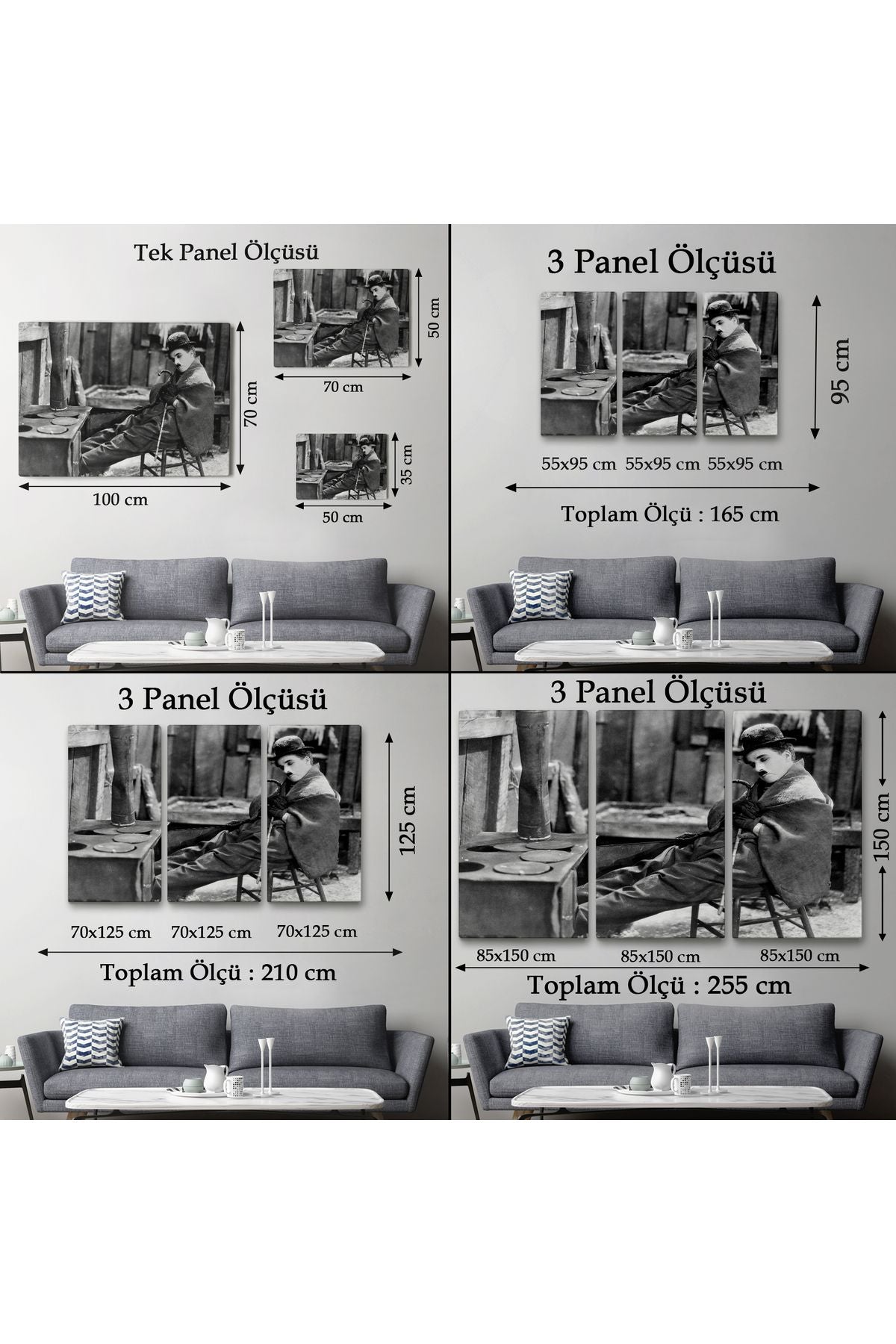 Tek Panel Ölçüsü

70 cm

100 cm

50 cm

70 cm

35 cm

50 cm

3 Panel Ölçüsü

95 cm

55x95 cm 55x95 cm 55x95 cm

Toplam Ölçü : 165 cm

3 Panel Ölçüsü

125 cm

70x125 cm 70x125 cm 70x125 cm

Toplam Ölçü : 210 cm

3 Panel Ölçüsü

150 cm

85x150 cm 85x150 cm 85x150 cm

Toplam Ölçü : 255 cm